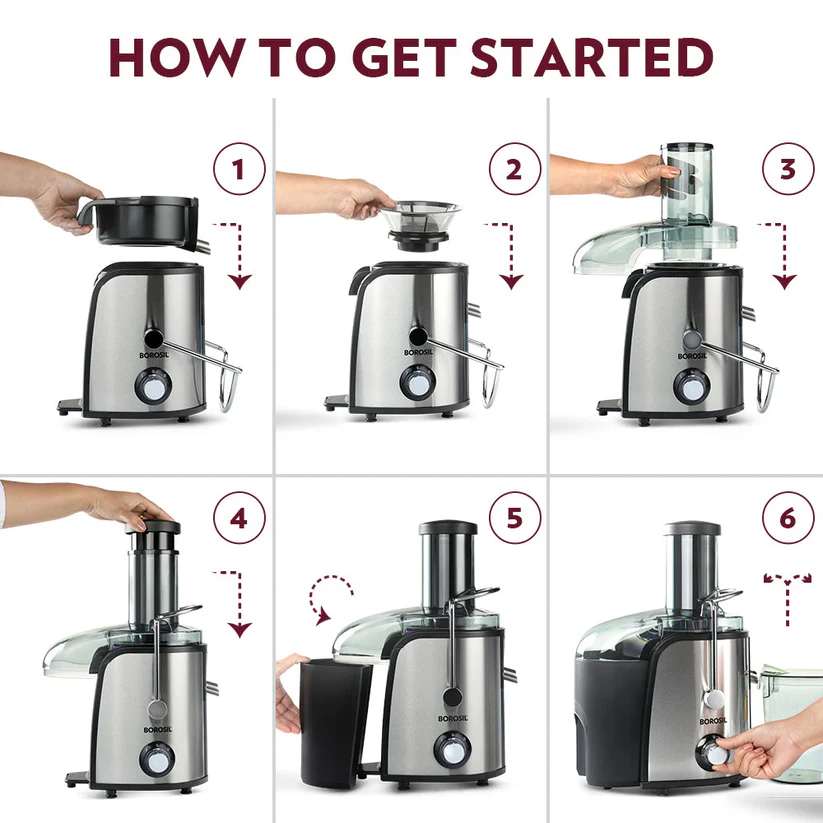 HOW TO GET STARTED

1

BOROSIL

2

BOROSIL

3

BOROSIL

4

BOROSIL

5

BOROSIL

6

BOROSIL