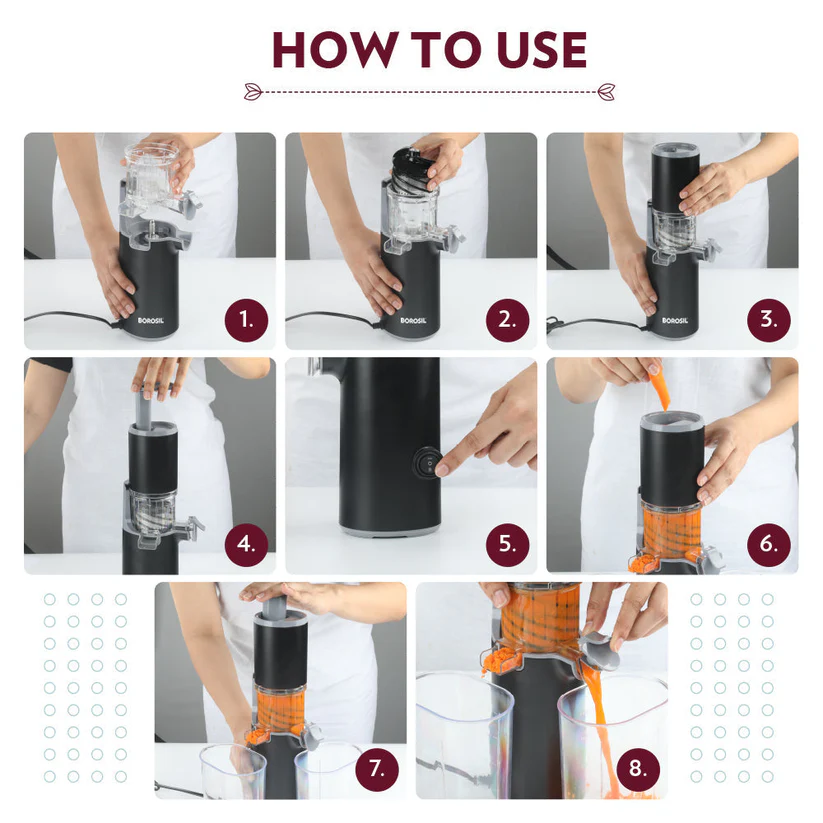 HOW TO USE

BOROSIL
1.

BOROSIL
2.

BOROSIL
3.

4.

5.

6.

7.

8.